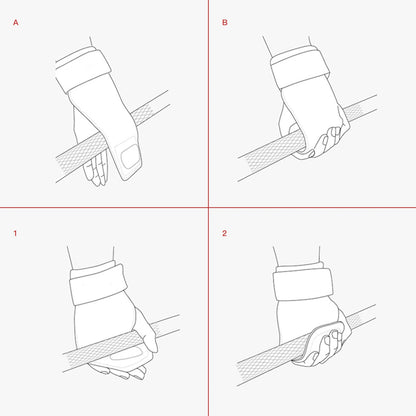 A

B

1

2